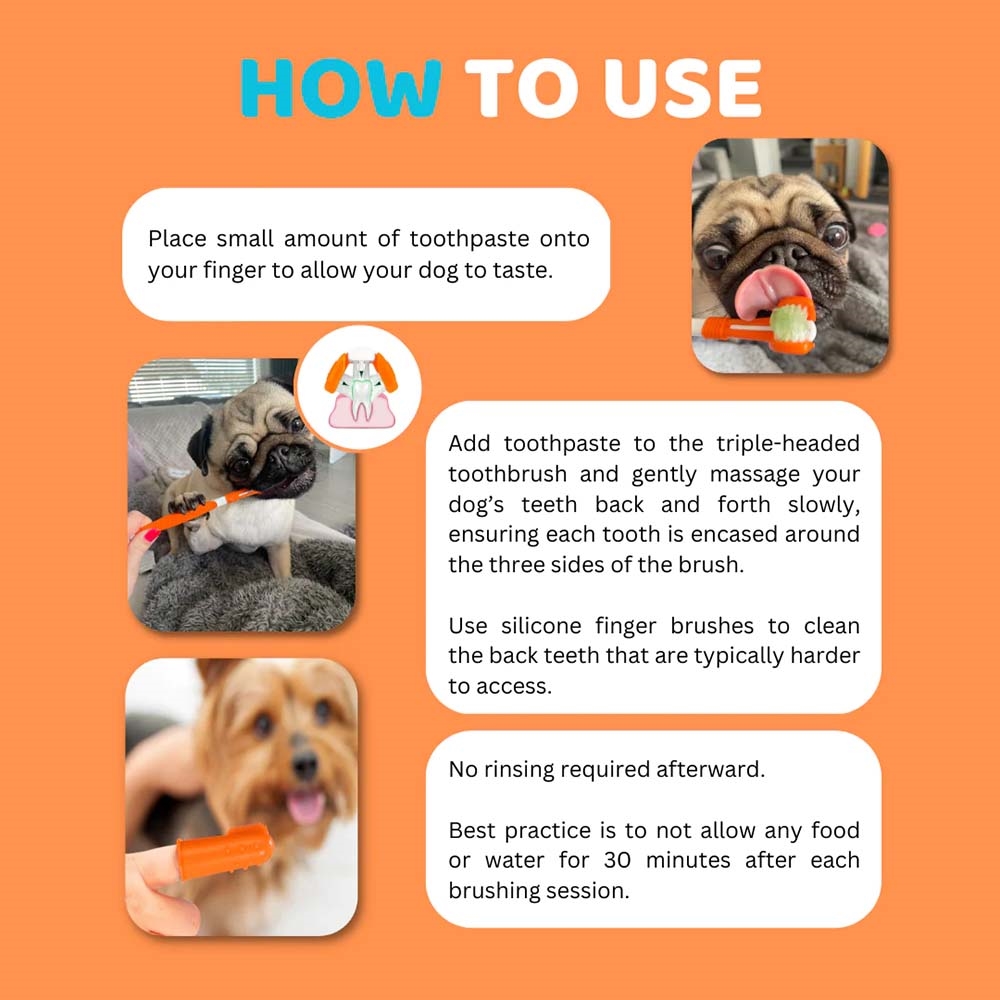 HOW TO USE

Place small amount of toothpaste onto your finger to allow your dog to taste.

Add toothpaste to the triple-headed toothbrush and gently massage your dog's teeth back and forth slowly, ensuring each tooth is encased around the three sides of the brush.

Use silicone finger brushes to clean the back teeth that are typically harder to access.

No rinsing required afterward.

Best practice is to not allow any food or water for 30 minutes after each brushing session.